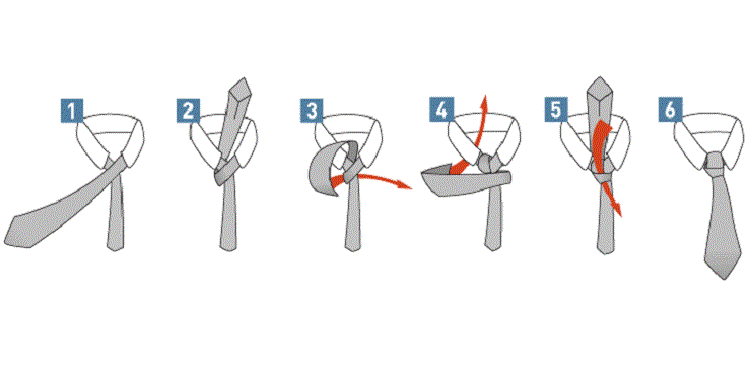 1

2

3

4

5

6